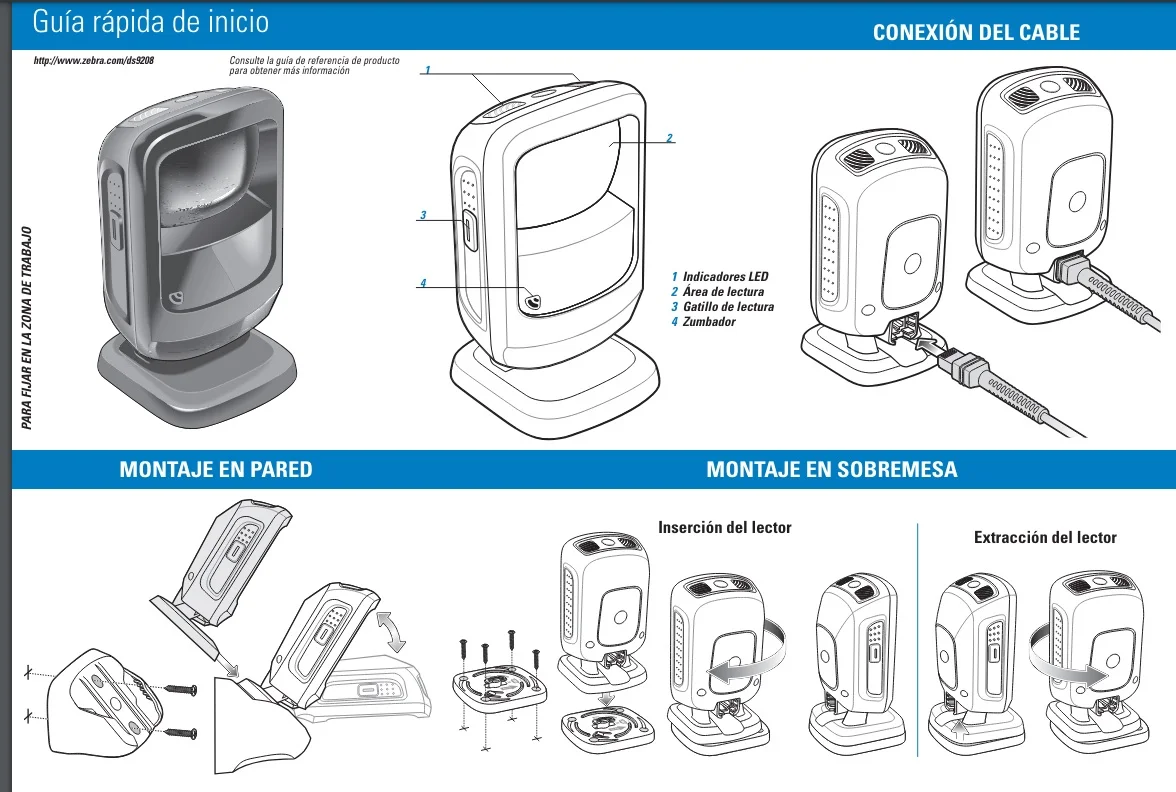 Guía rápida de inicio

CONEXIÓN DEL CABLE

http://www.zebra.com/ds9208

Consulte la guía de referencia de producto para obtener más información

PARA FIJAR EN LA ZONA DE TRABAJO

1
2
3
4

1 Indicadores LED
2 Área de lectura
3 Gatillo de lectura
4 Zumbador

MONTAJE EN PARED

MONTAJE EN SOBREMESA

Inserción del lector

Extracción del lector