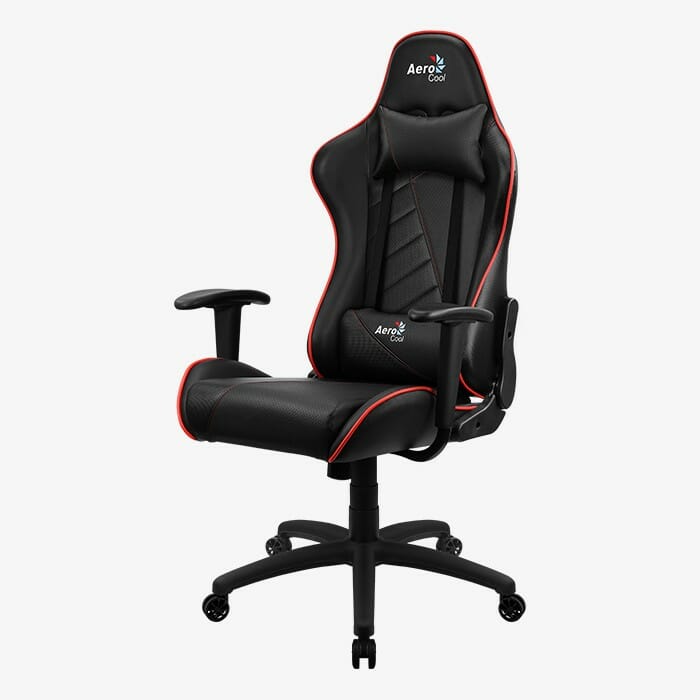 Aero
Cool

Aero
Cool